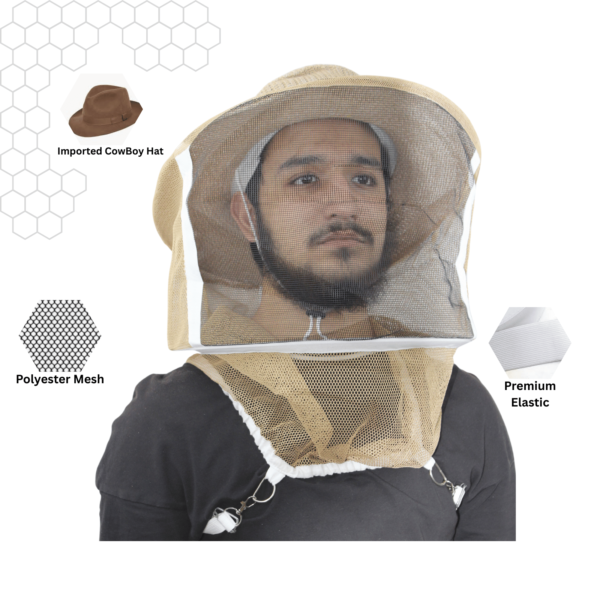 Imported CowBoy Hat

Polyester Mesh

Premium Elastic